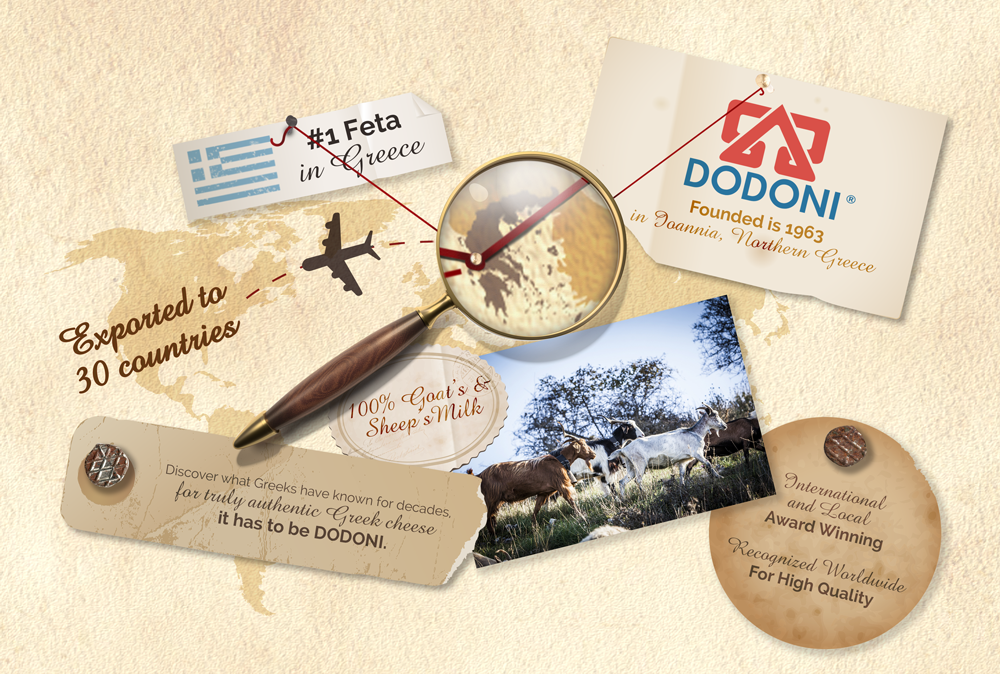 #1 Feta
in Greece

DODONI®
Founded is 1963
in Ioannia, Northern Greece

Exported to
30 countries

100% Goat's &
Sheep's Milk

Discover what Greeks have known for decades,
for truly authentic Greek cheese
it has to be DODONI.

International
and Local
Award Winning

Recognized Worldwide
For High Quality